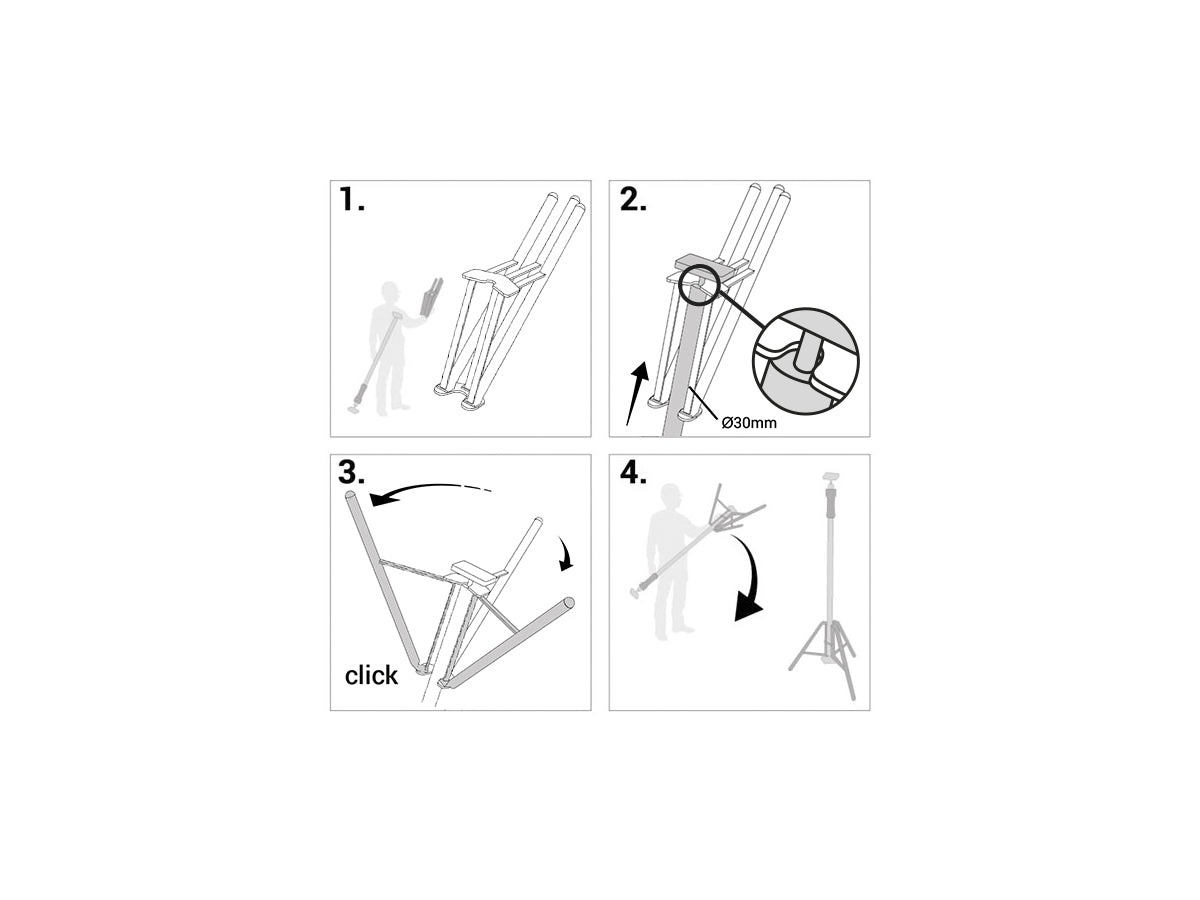 1.

2.

Ø30mm

3.

click

4.