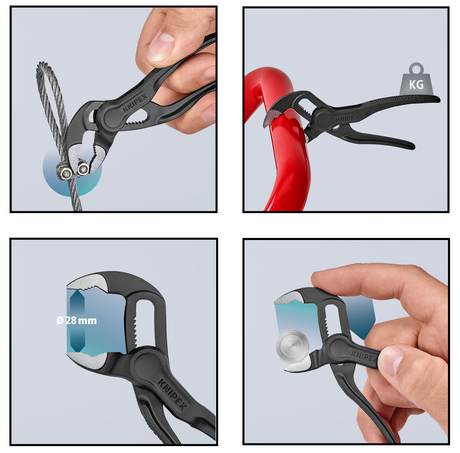 KNIPEX

KG

KNIPEX

Ø 28 mm

KNIPEX

KNIPEX